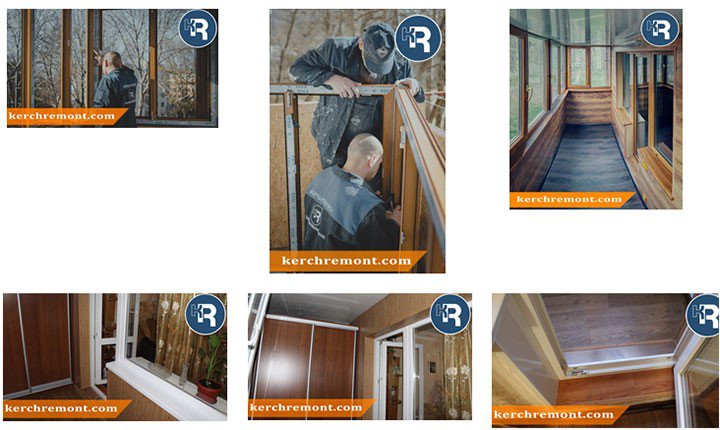 KR
kerchremont.com

KR
kerchremont.com

KR
kerchremont.com

KR
kerchremont.com

KR
kerchremont.com

KR
kerchremont.com